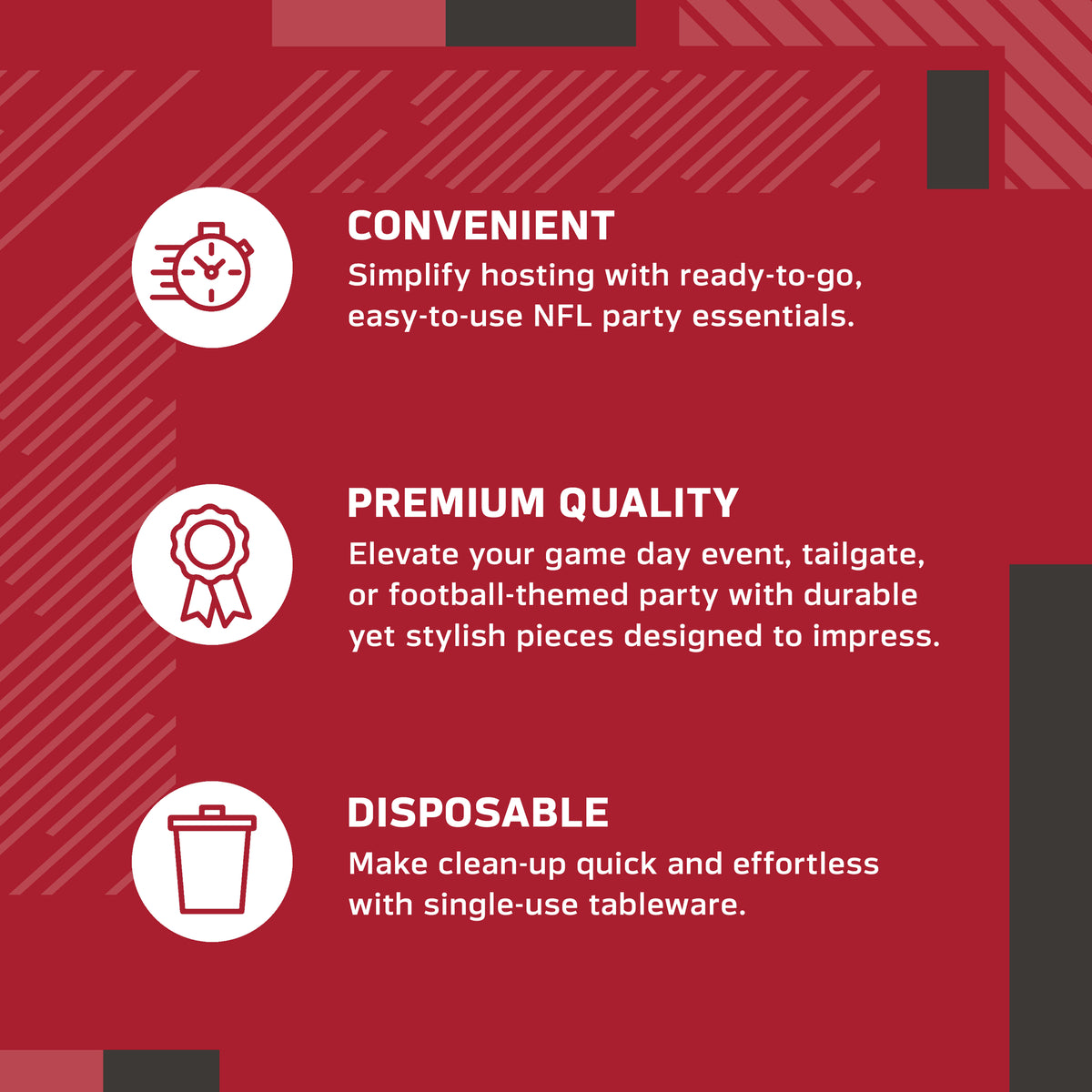 CONVENIENT

Simplify hosting with ready-to-go, easy-to-use NFL party essentials.

PREMIUM QUALITY

Elevate your game day event, tailgate, or football-themed party with durable yet stylish pieces designed to impress.

DISPOSABLE

Make clean-up quick and effortless with single-use tableware.