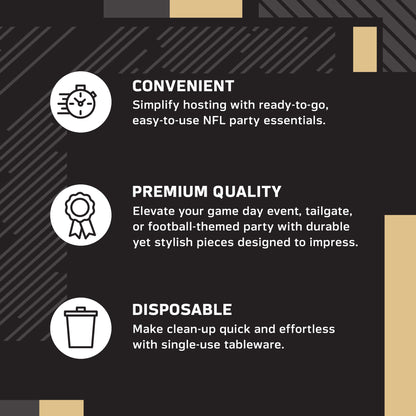 CONVENIENT
Simplify hosting with ready-to-go, easy-to-use NFL party essentials.

PREMIUM QUALITY
Elevate your game day event, tailgate, or football-themed party with durable yet stylish pieces designed to impress.

DISPOSABLE
Make clean-up quick and effortless with single-use tableware.