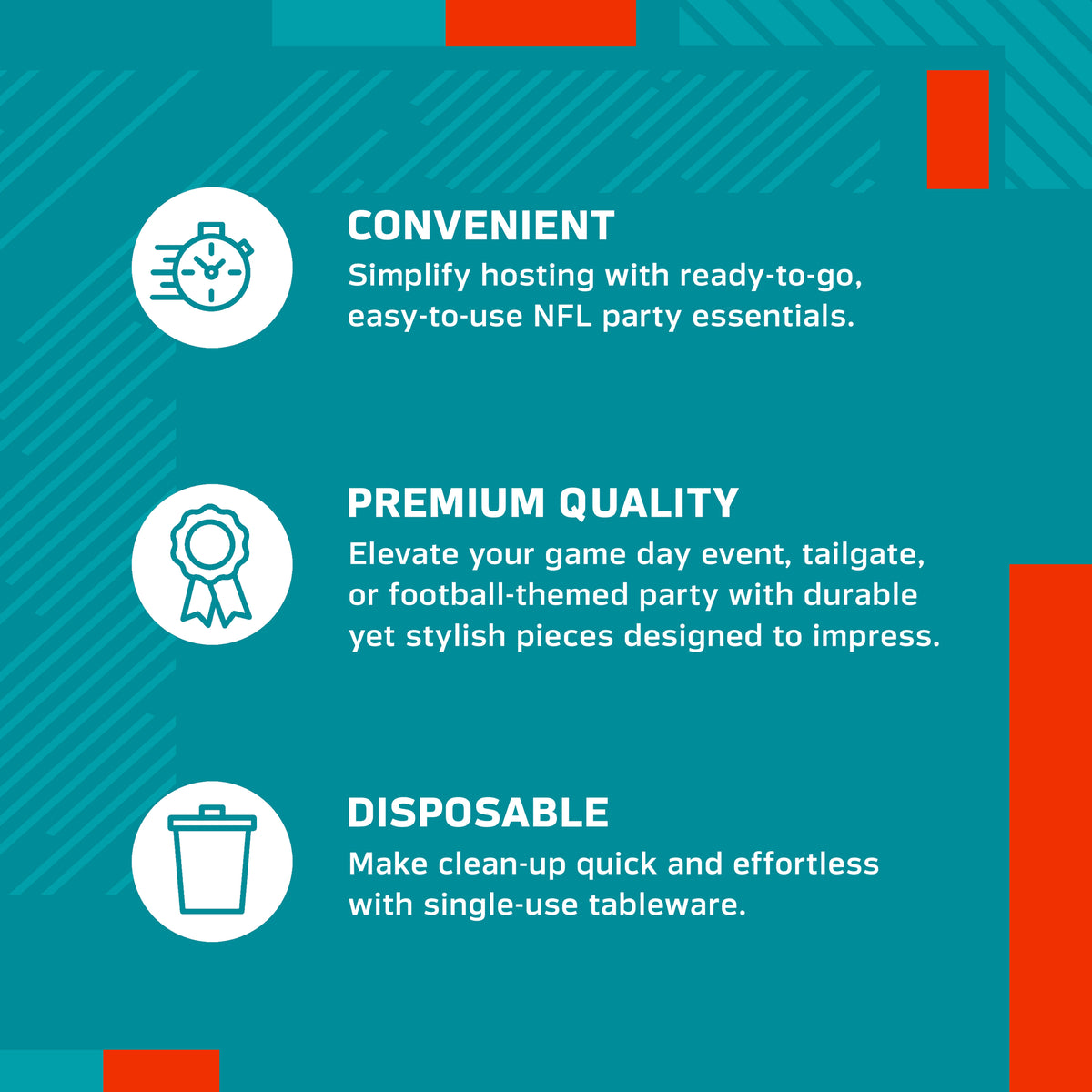 CONVENIENT

Simplify hosting with ready-to-go, easy-to-use NFL party essentials.

PREMIUM QUALITY

Elevate your game day event, tailgate, or football-themed party with durable yet stylish pieces designed to impress.

DISPOSABLE

Make clean-up quick and effortless with single-use tableware.