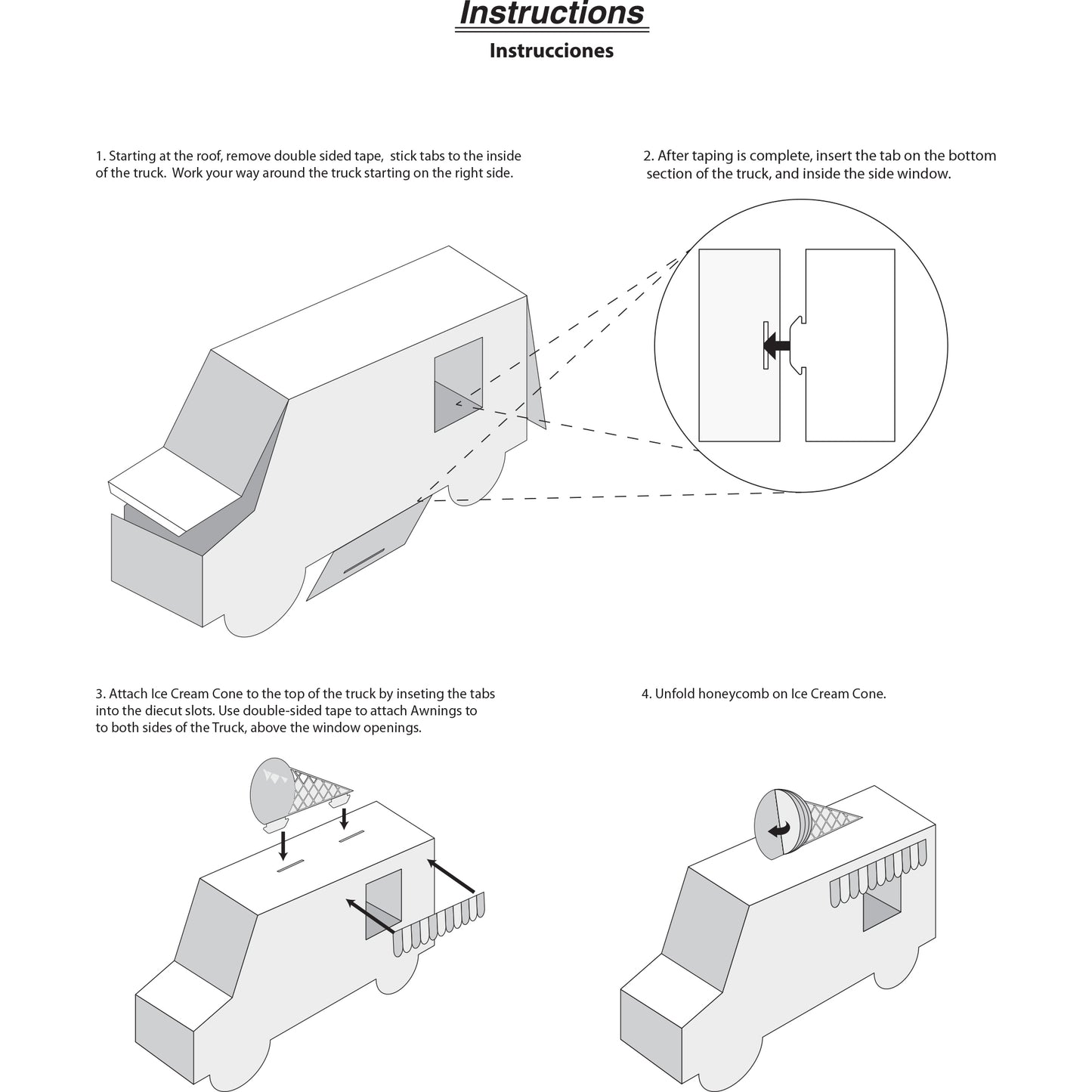 Instructions

Instrucciones

1. Starting at the roof, remove double sided tape, stick tabs to the inside of the truck. Work your way around the truck starting on the right side.

2. After taping is complete, insert the tab on the bottom section of the truck, and inside the side window.

3. Attach Ice Cream Cone to the top of the truck by inseting the tabs into the diecut slots. Use double-sided tape to attach Awnings to to both sides of the Truck, above the window openings.

4. Unfold honeycomb on Ice Cream Cone.